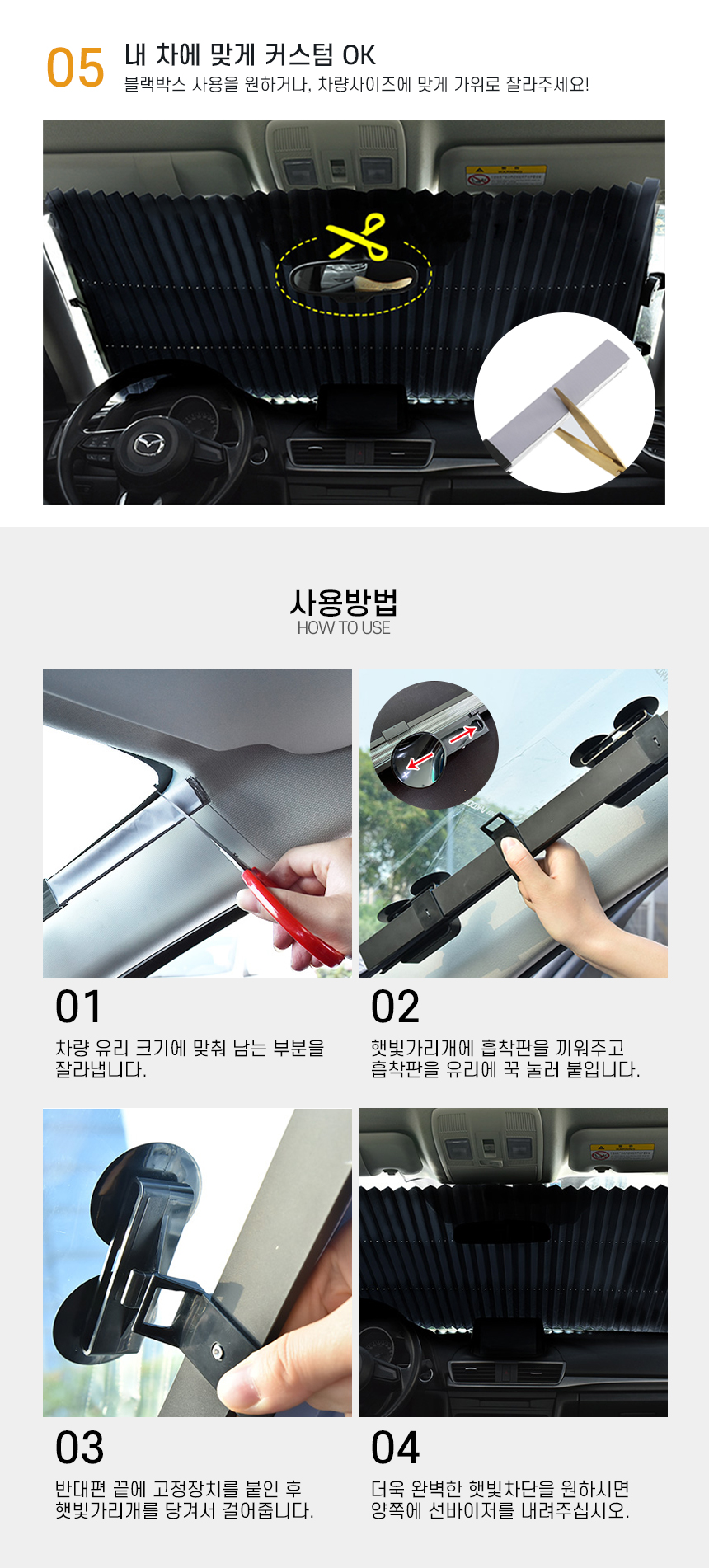 05 내 차에 맞게 커스텀 OK
블랙박스 사용을 원하거나, 차량사이즈에 맞게 가위로 잘라주세요!

사용방법
HOW TO USE

01
차량 유리 크기에 맞춰 남는 부분을 잘라냅니다.

02
햇빛가리개에 흡착판을 끼워주고 흡착판을 유리에 꾹 눌러 붙입니다.

03
반대편 끝에 고정장치를 붙인 후 햇빛가리개를 당겨서 걸어줍니다.

04
더욱 완벽한 햇빛차단을 원하시면 양쪽에 선바이저를 내려주십시오.