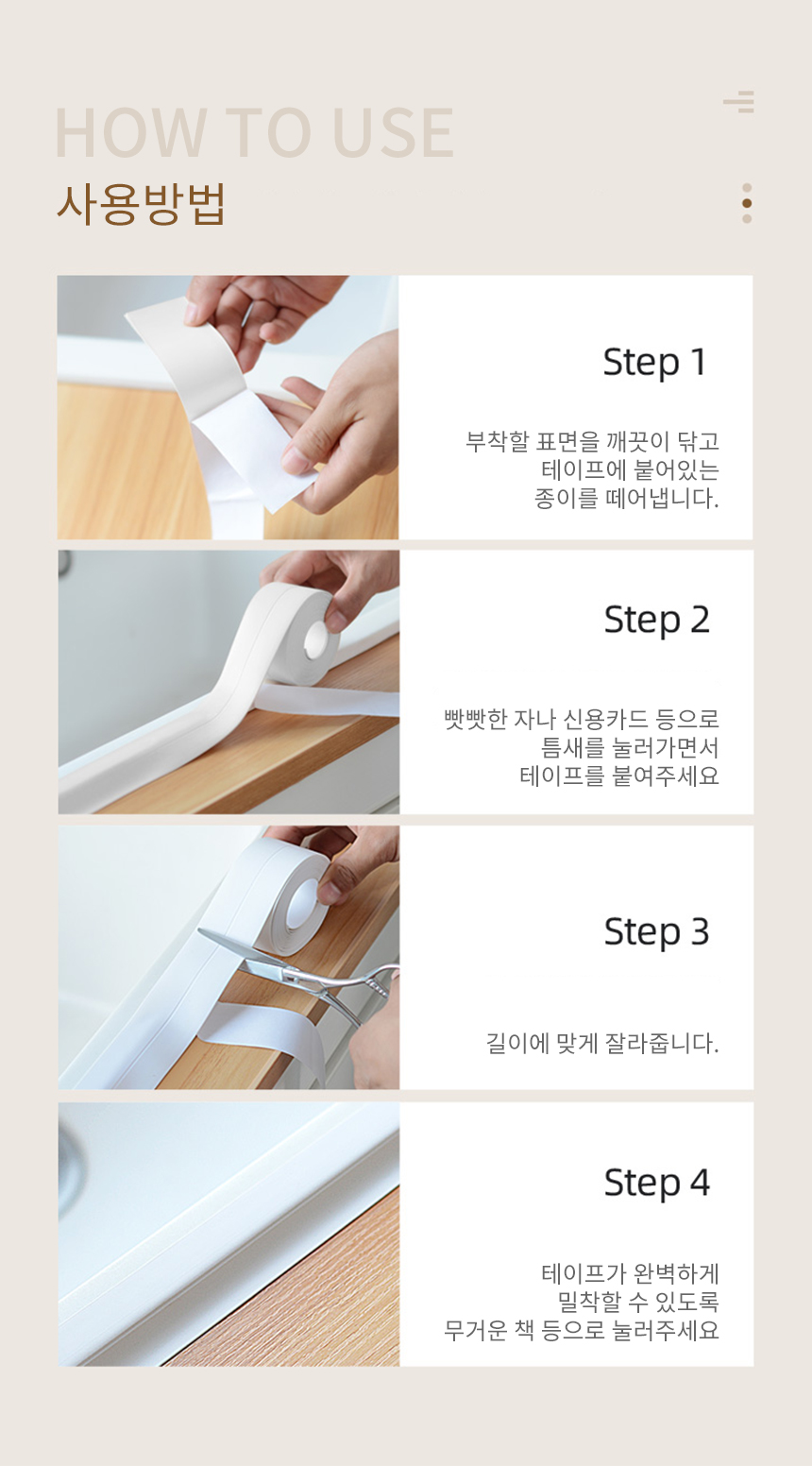 HOW TO USE
사용방법

Step 1

부착할 표면을 깨끗이 닦고
테이프에 붙어있는
종이를 떼어냅니다.

Step 2

빳빳한 자나 신용카드 등으로
틈새를 눌러가면서
테이프를 붙여주세요

Step 3

길이에 맞게 잘라줍니다.

Step 4

테이프가 완벽하게
밀착할 수 있도록
무거운 책 등으로 눌러주세요